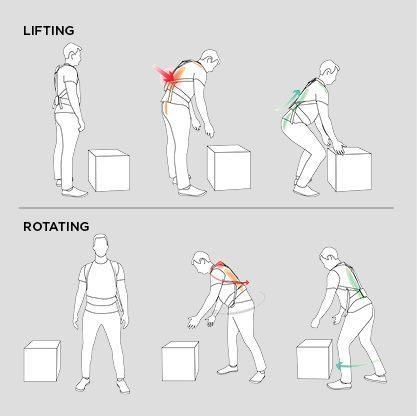 LIFTING

ROTATING